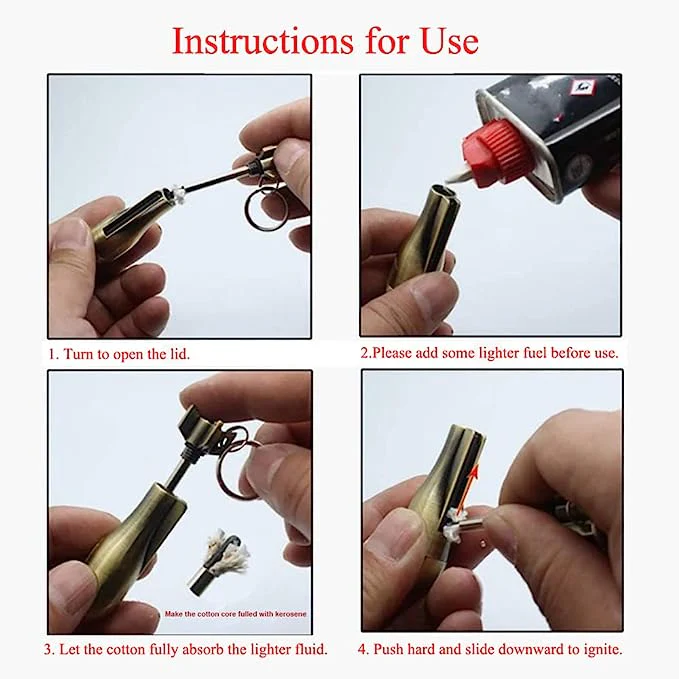 Instructions for Use

1. Turn to open the lid.

2.Please add some lighter fuel before use.

Make the cotton core fulled with kerosene

3. Let the cotton fully absorb the lighter fluid.

4. Push hard and slide downward to ignite.